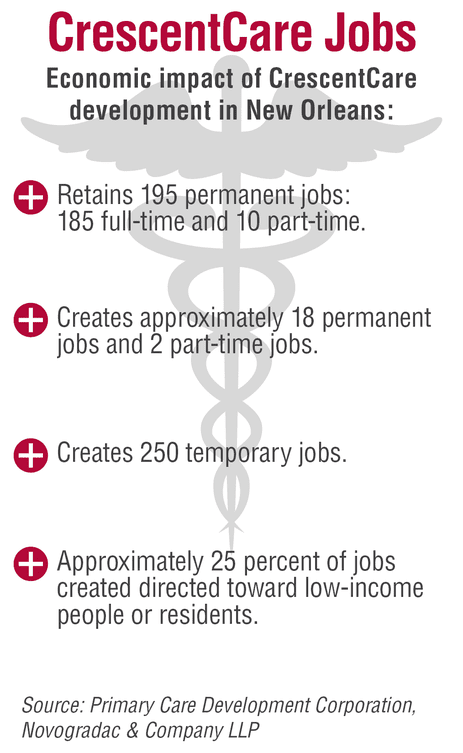 CrescentCare Jobs

Economic impact of CrescentCare development in New Orleans:

Retains 195 permanent jobs: 185 full-time and 10 part-time.

Creates approximately 18 permanent jobs and 2 part-time jobs.

Creates 250 temporary jobs.

Approximately 25 percent of jobs created directed toward low-income people or residents.

Source: Primary Care Development Corporation, Novogradac & Company LLP